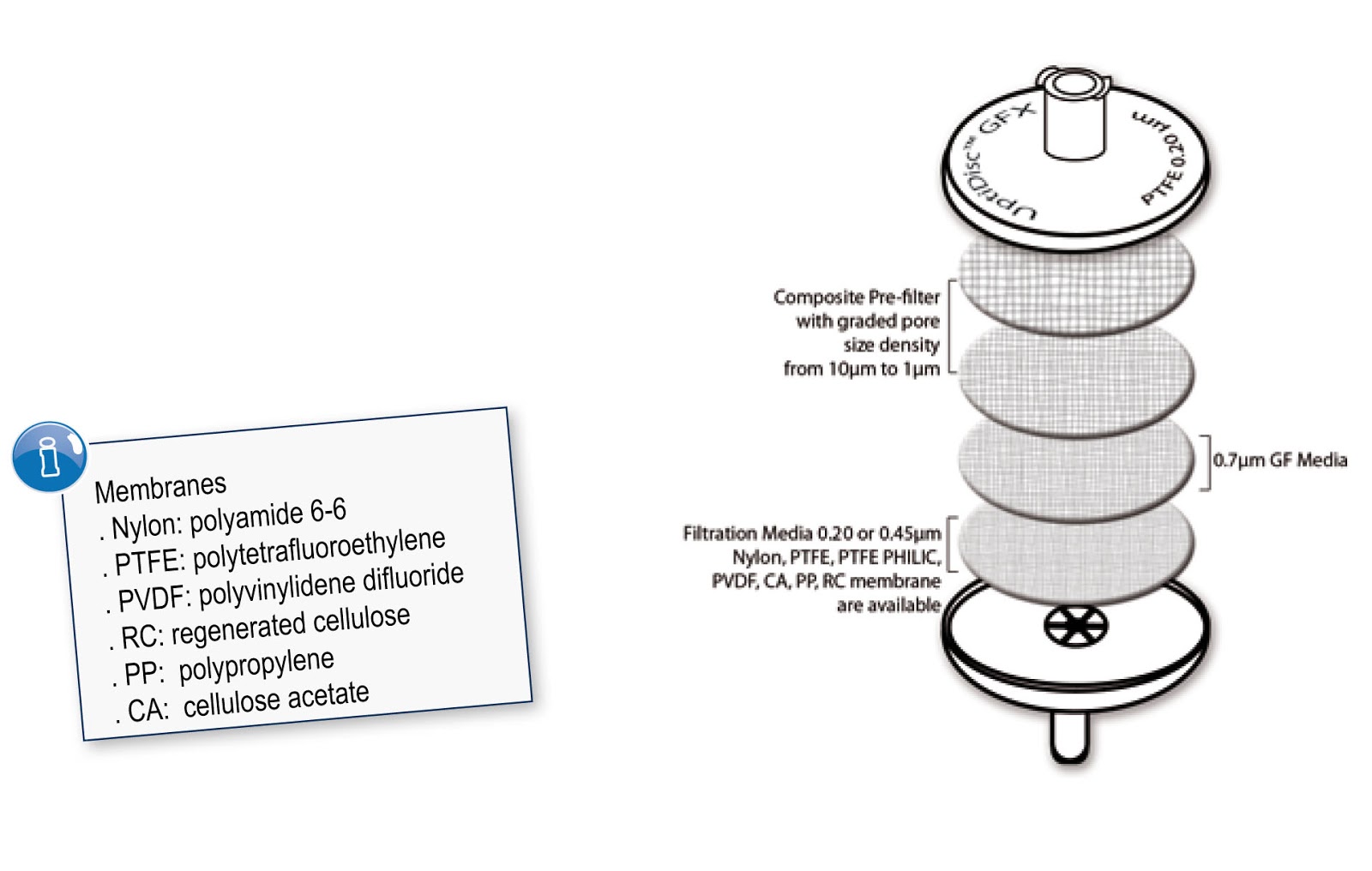 Membranes
. Nylon: polyamide 6-6
. PTFE: polytetrafluoroethylene
. PVDF: polyvinylidene difluoride
. RC: regenerated cellulose
. PP: polypropylene
. CA: cellulose acetate

UptiDisc™ GFX
PTFE 0.20 µm

Composite Pre-filter with graded pore size density from 10µm to 1µm

0.7µm GF Media

Filtration Media 0.20 or 0.45µm Nylon, PTFE, PTFE PHILIC, PVDF, CA, PP, RC membrane are available